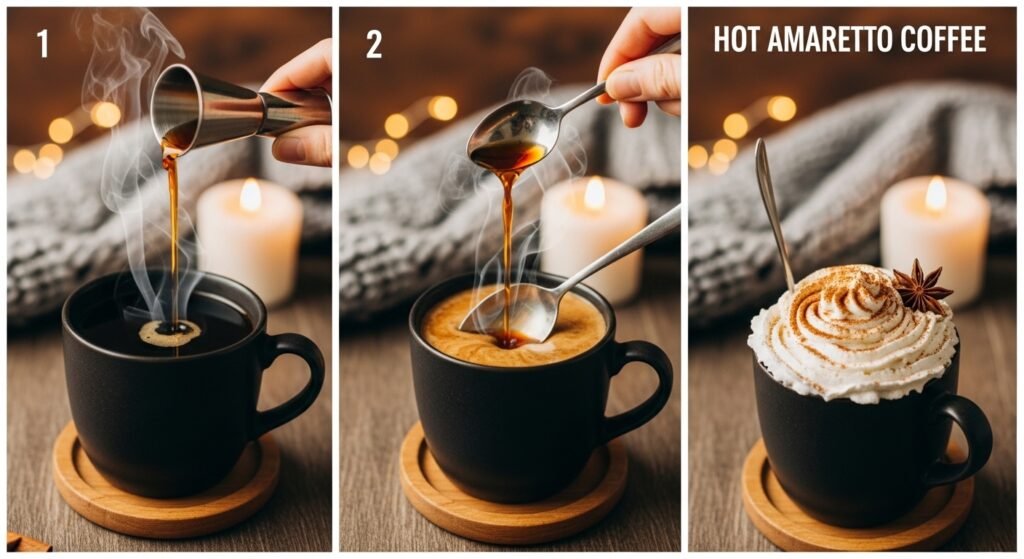 1

2

HOT AMARETTO COFFEE